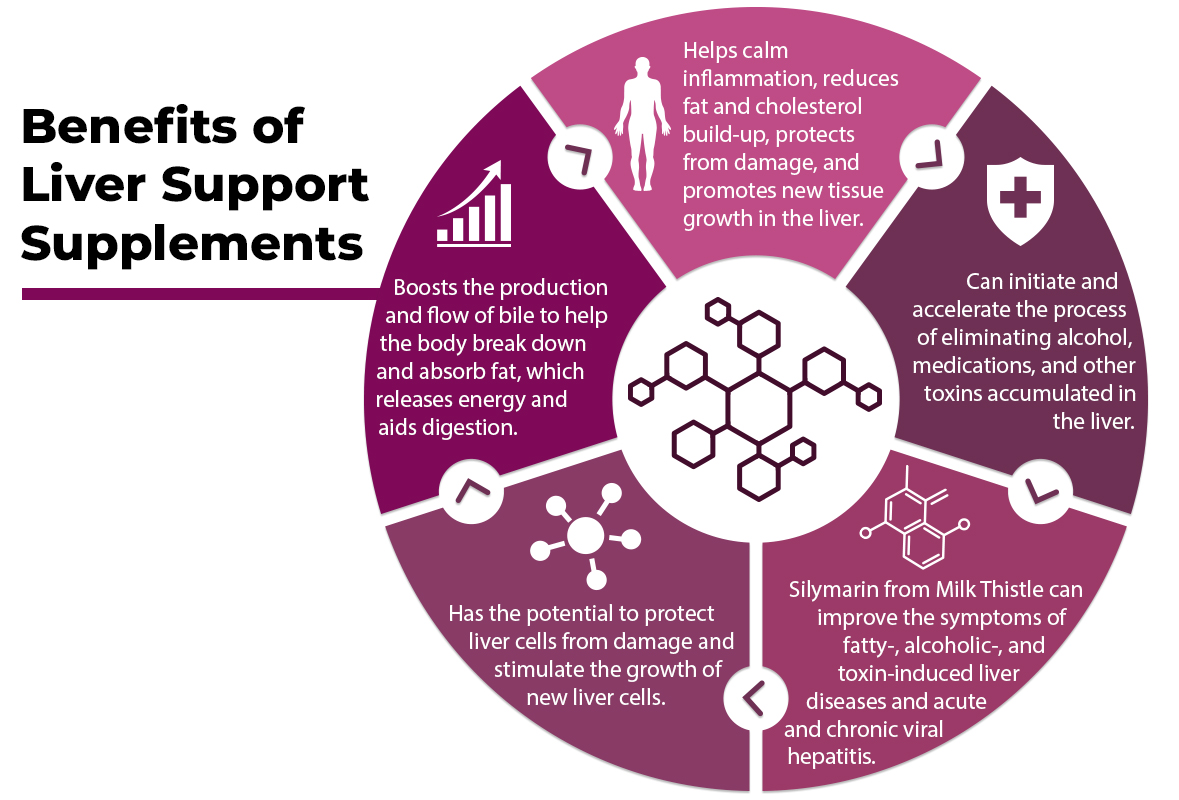 Benefits of Liver Support Supplements

Helps calm inflammation, reduces fat and cholesterol build-up, protects from damage, and promotes new tissue growth in the liver.

Can initiate and accelerate the process of eliminating alcohol, medications, and other toxins accumulated in the liver.

Silymarin from Milk Thistle can improve the symptoms of fatty-, alcoholic-, and toxin-induced liver diseases and acute and chronic viral hepatitis.

Has the potential to protect liver cells from damage and stimulate the growth of new liver cells.

Boosts the production and flow of bile to help the body break down and absorb fat, which releases energy and aids digestion.